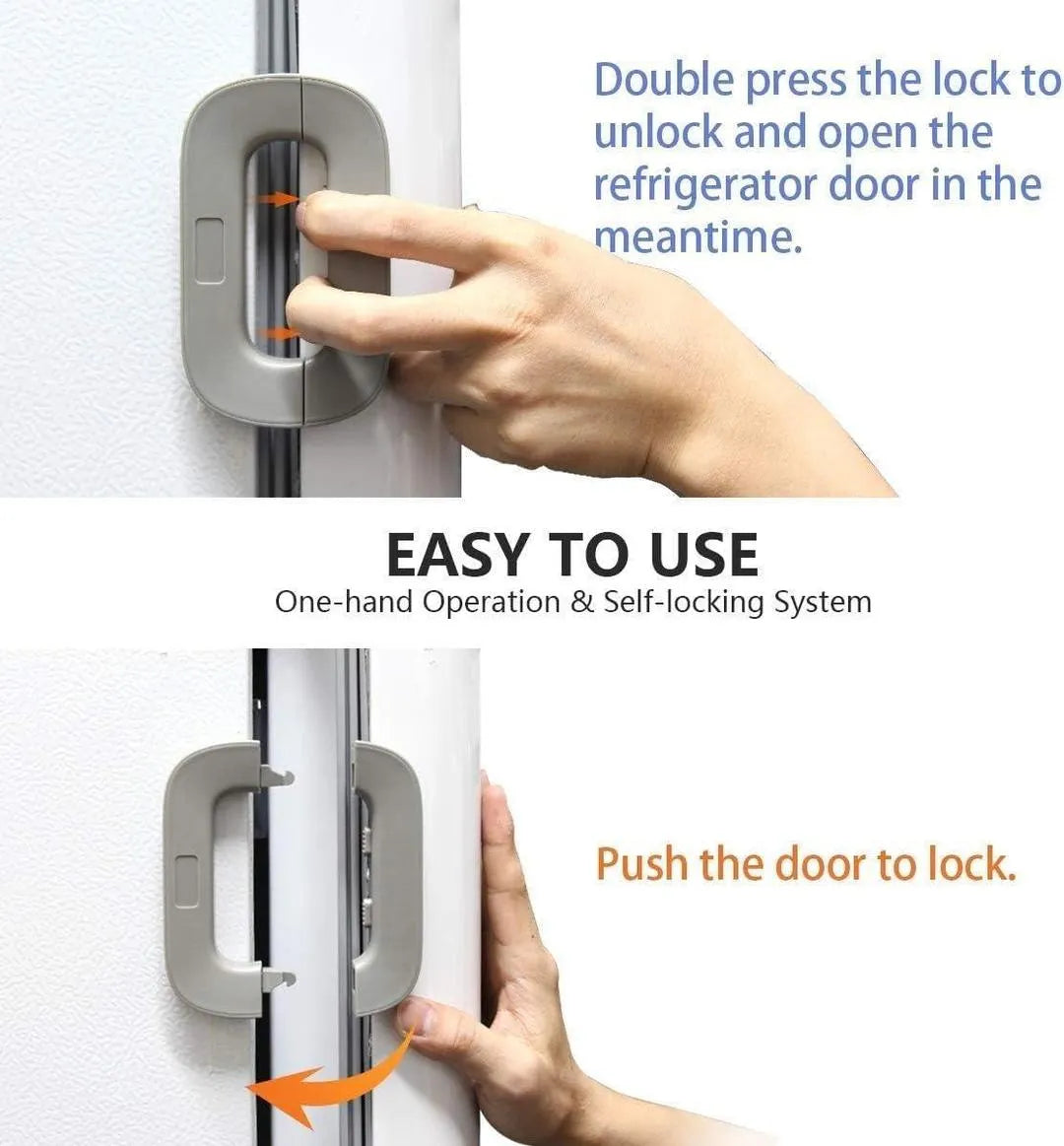 Double press the lock to unlock and open the refrigerator door in the meantime.

EASY TO USE
One-hand Operation & Self-locking System

Push the door to lock.